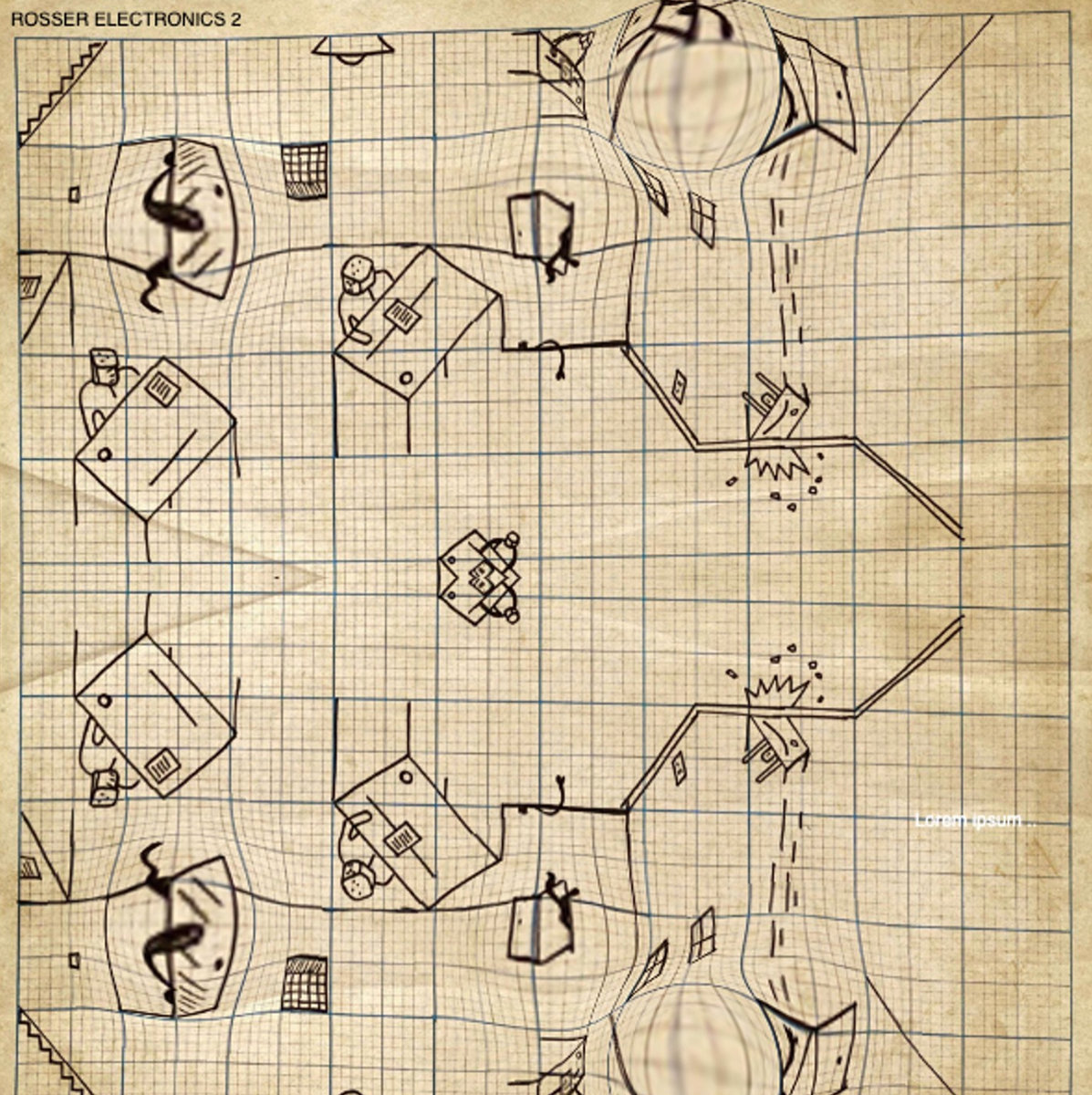 ROSSER ELECTRONICS 2

Lorem ipsum ..